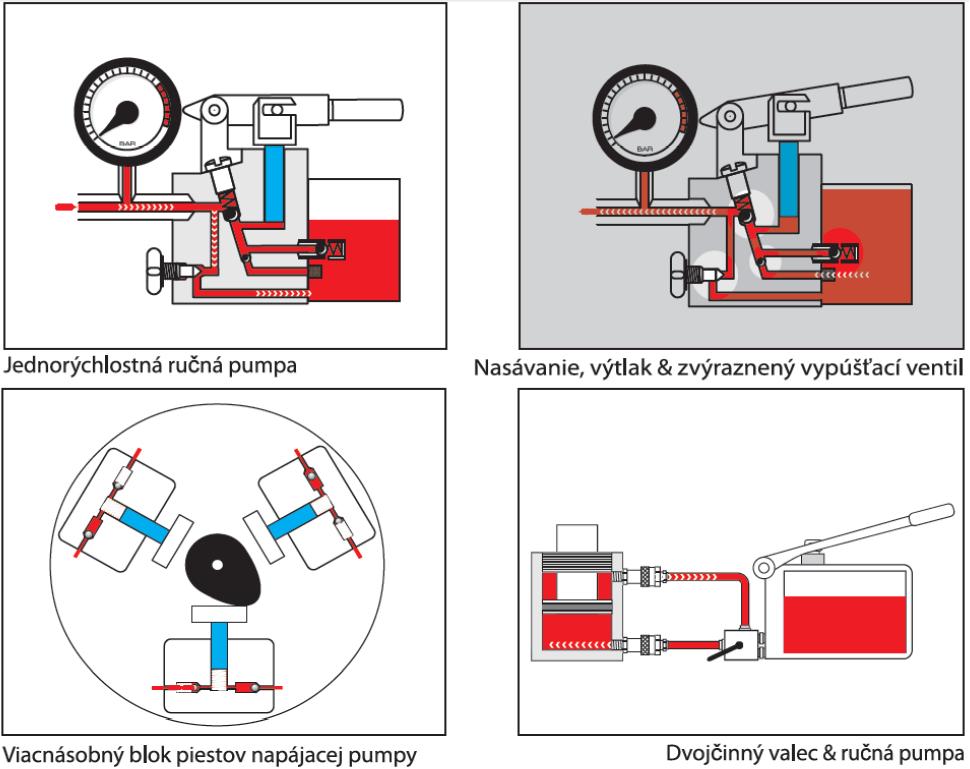 BAR

Jednorýchlostná ručná pumpa

BAR

Nasávanie, výtlak & zvýraznený vypúšťací ventil

Viacnásobný blok piestov napájacej pumpy

Dvojčinný valec & ručná pumpa