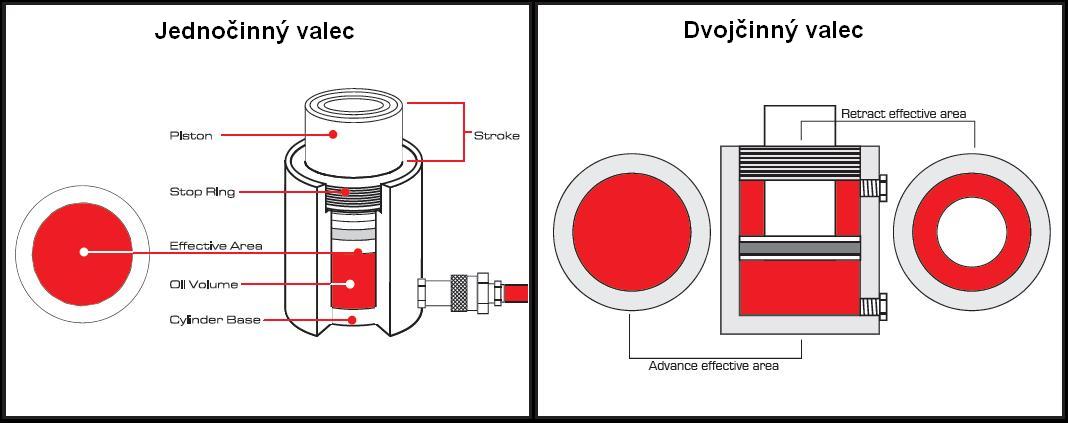 Jednočinný valec

Piston

Stroke

Stop Ring

Effective Area

Oil Volume

Cylinder Base

Dvojčinný valec

Retract effective area

Advance effective area